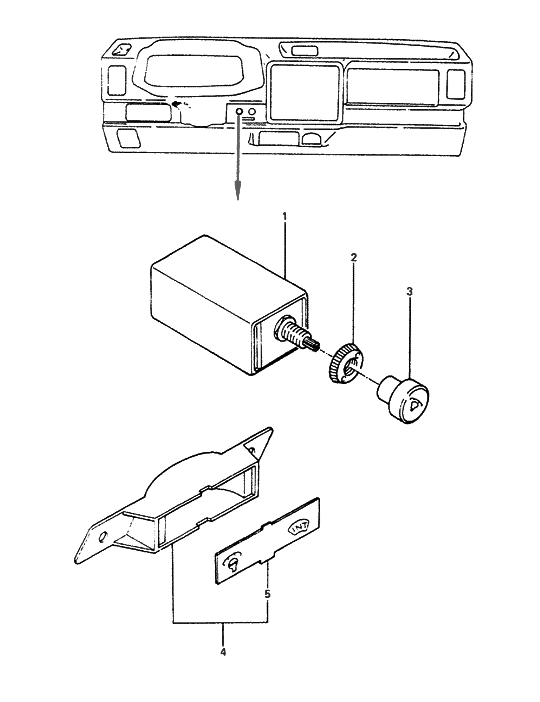 1
2
3
INT
5
4