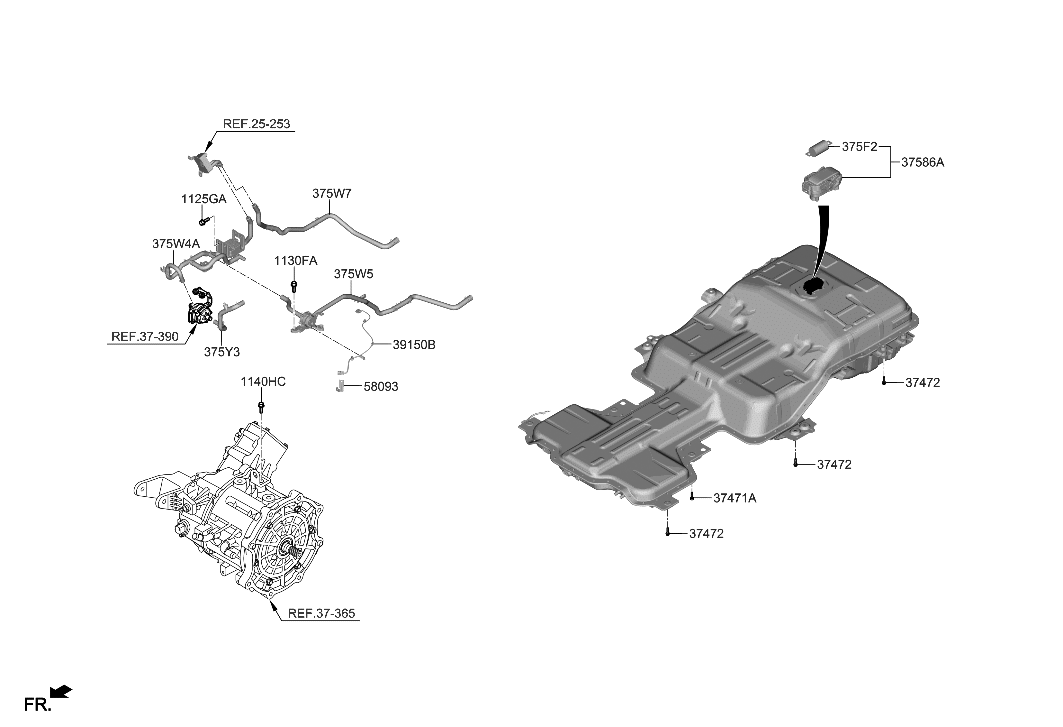 REF.25-253

1125GA

375W7

375W4A

1130FA

375W5

REF.37-390

375Y3

39150B

58093

1140HC

REF.37-365

375F2

37586A

37472

37472

37471A

37472

FR.