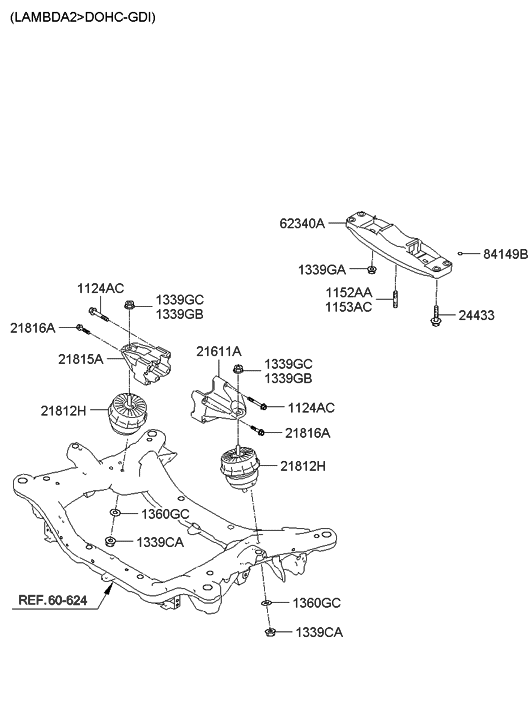 (LAMBDA2>DOHC-GDI)

62340A
84149B
1339GA
1152AA
1153AC
24433
1124AC
1339GC
1339GB
21816A
21815A
21611A
1339GC
1339GB
21812H
1124AC
21816A
21812H
1360GC
1339CA
REF.60-624
1360GC
1339CA