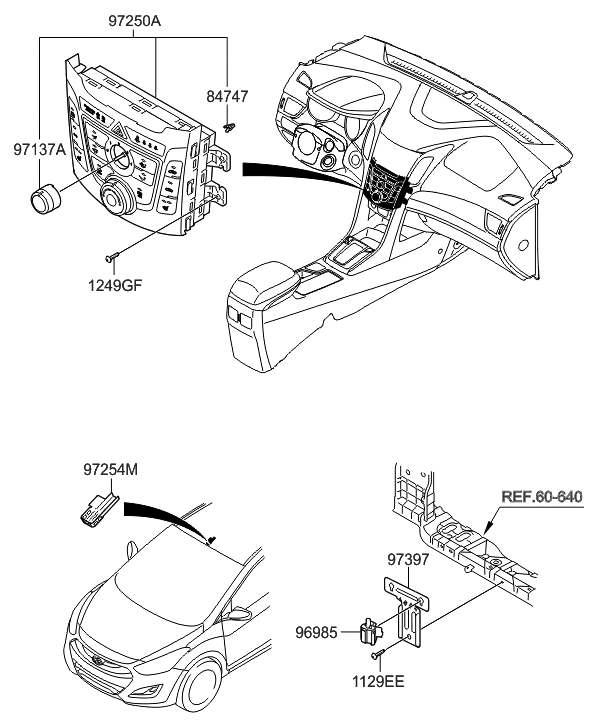 97250A
84747
97137A
1249GF
97254M
REF.60-640
97397
96985
1129EE