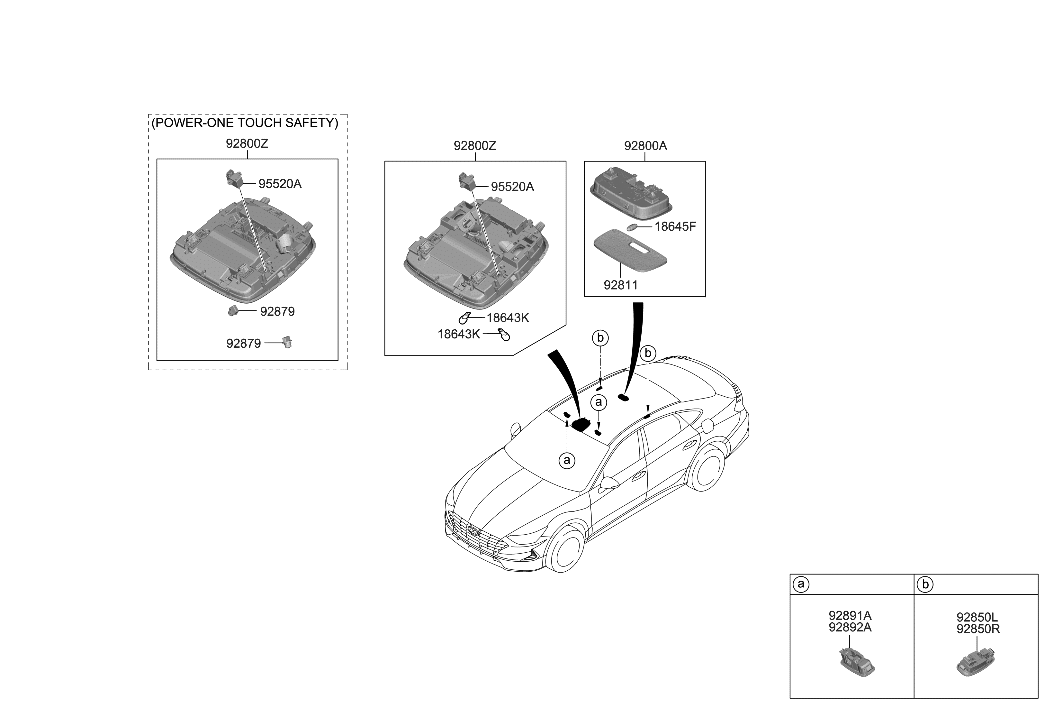 (POWER-ONE TOUCH SAFETY)
92800Z
95520A
92879
92879

92800Z
95520A
18643K
18643K

92800A
18645F
92811

b
b
a
a

| a | b |
|---|---|
| 92891A 92892A | 92850L 92850R |