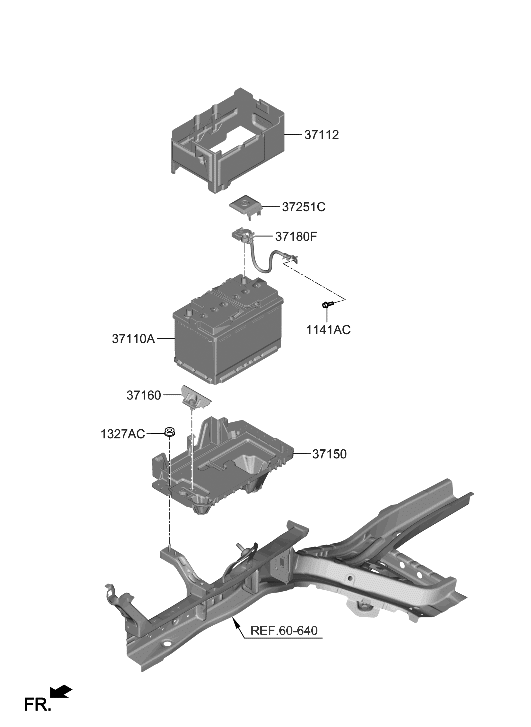 37112

37251C

37180F

1141AC

37110A

37160

1327AC

37150

REF.60-640

FR.