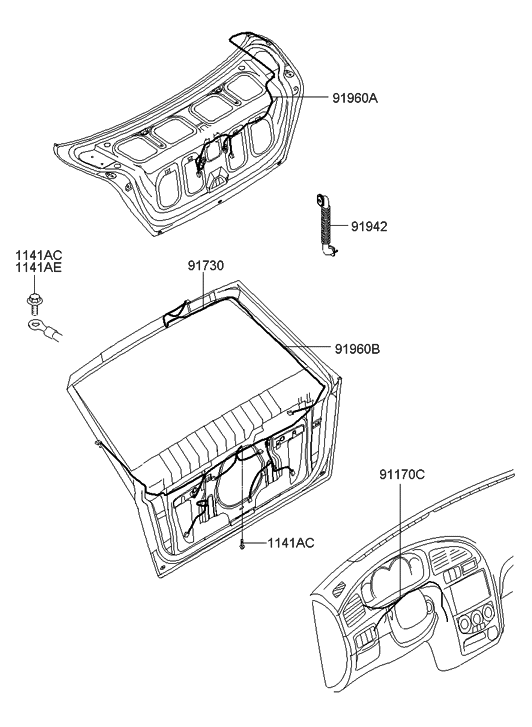 91960A

91942

1141AC
1141AE

91730

91960B

91170C

1141AC