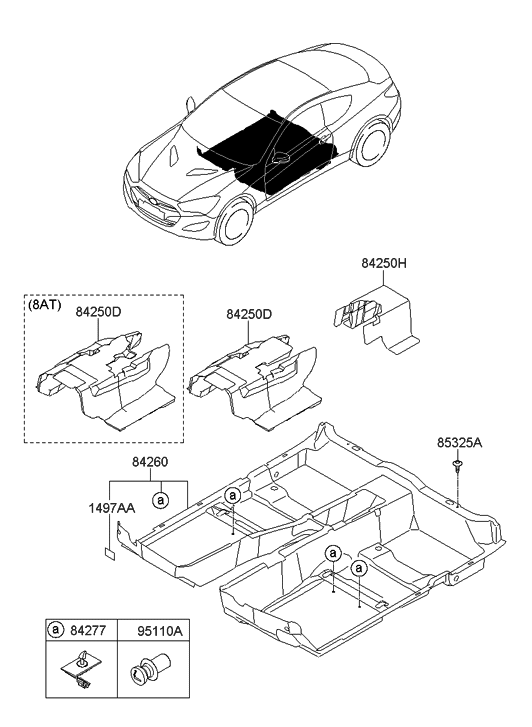 84250H

(8AT)
84250D

84250D

85325A

84260

a

1497AA

a

a

a

| a 84277 | 95110A |
|---|---|
| | |