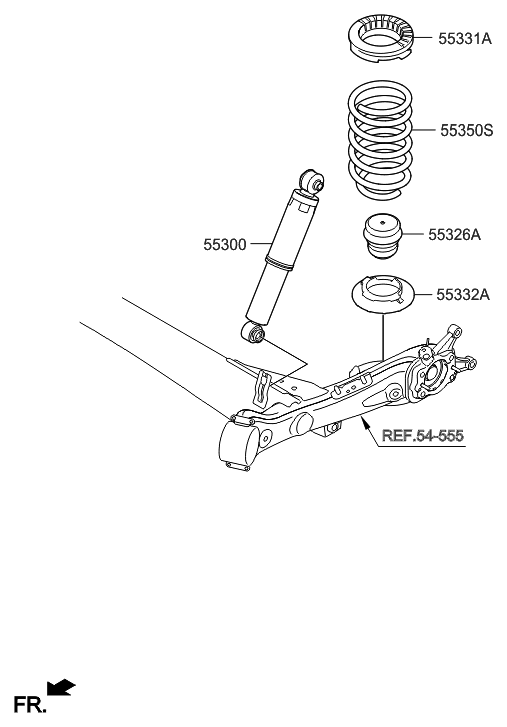 55331A

55350S

55300

55326A

55332A

REF.54-555

FR.