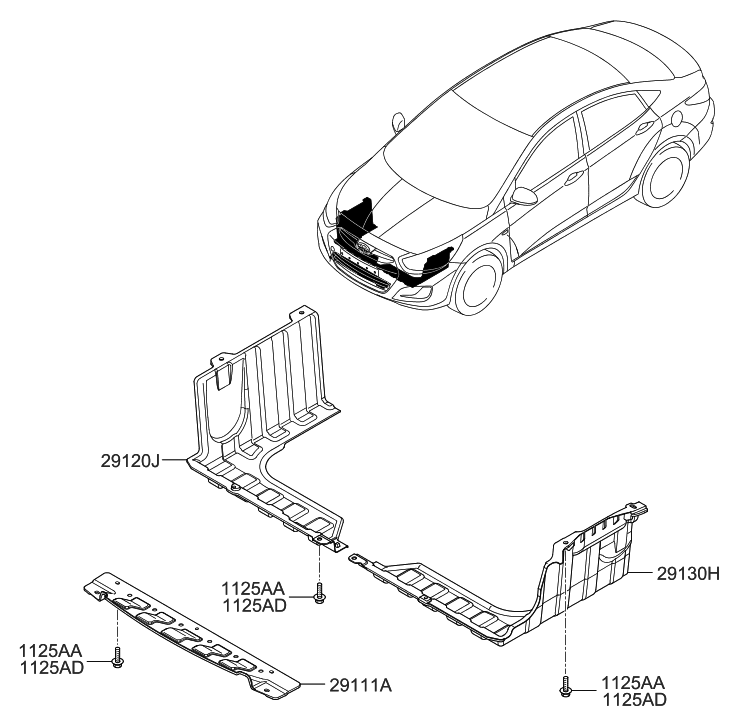 29120J

1125AA
1125AD

29130H

1125AA
1125AD

29111A

1125AA
1125AD