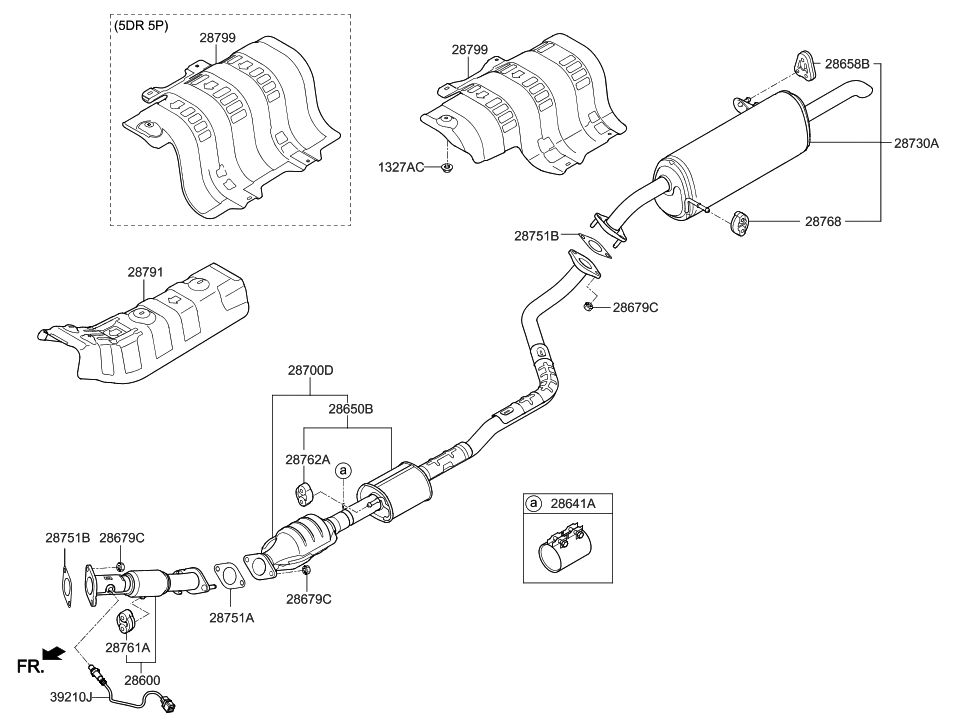 (5DR 5P)
28799

28799
1327AC

28658B
28730A
28768
28751B
28679C

28791

28700D
28650B
28762A
a

a 28641A

28751B
28679C
28751A
28679C
28761A
28600
FR.
39210J