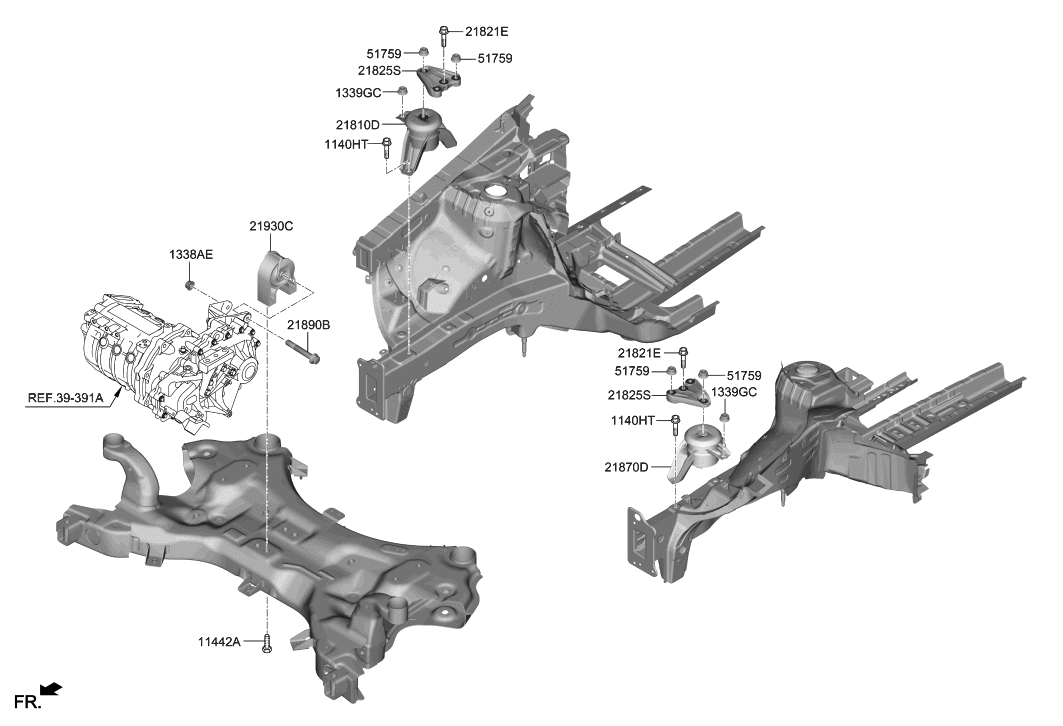 21821E
51759
51759
21825S
1339GC
21810D
1140HT
21930C
1338AE
21890B
REF.39-391A
21821E
51759
51759
21825S
1339GC
1140HT
21870D
11442A
FR.