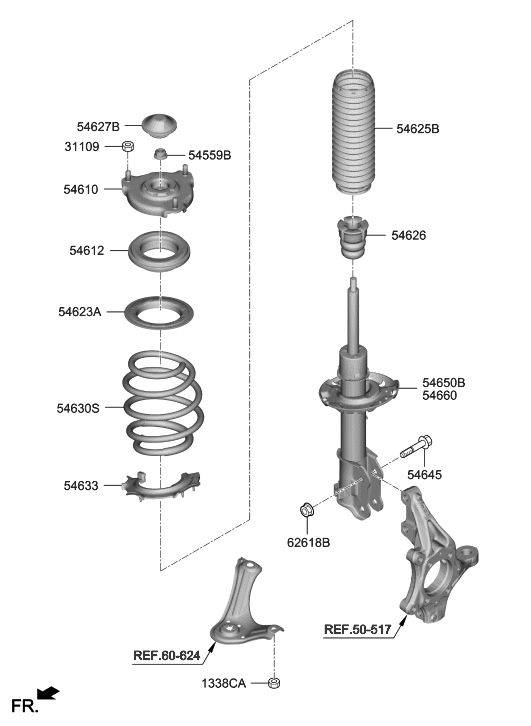 54627B
31109
54559B
54610
54612
54623A
54630S
54633
54625B
54626
54650B
54660
54645
62618B
REF.50-517
REF.60-624
1338CA
FR.