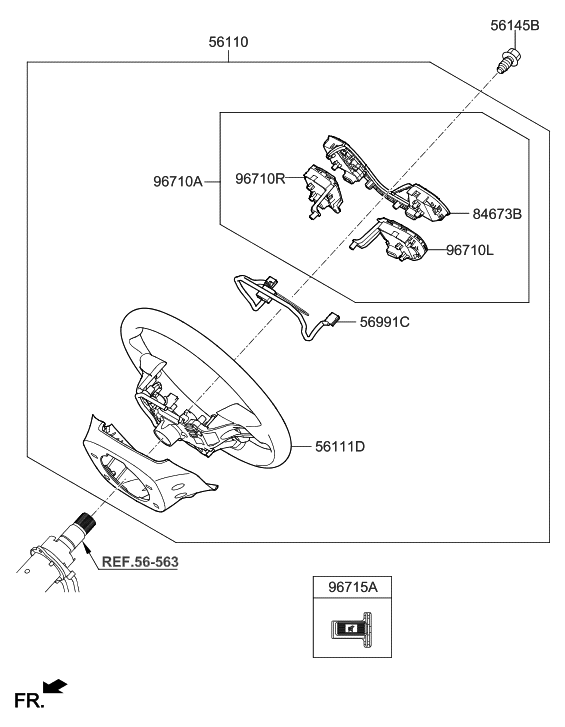 56110

56145B

96710A

96710R

84673B

96710L

56991C

56111D

REF.56-563

96715A

FR.