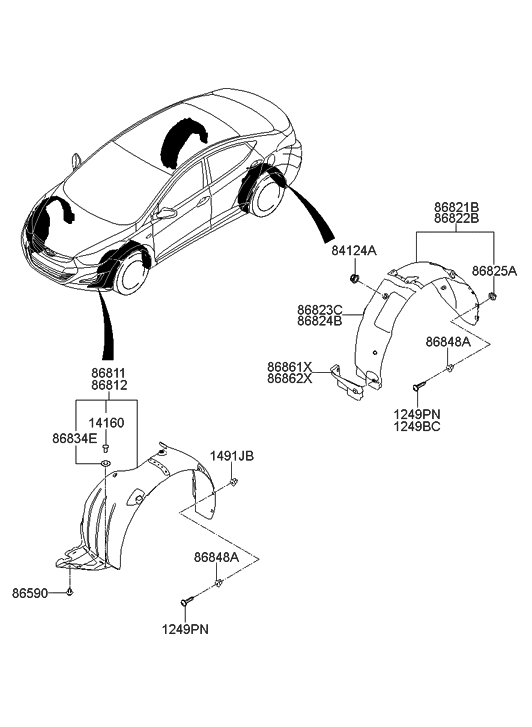 86821B
86822B
84124A
86825A
86823C
86824B
86848A
86861X
86862X
1249PN
1249BC
86811
86812
14160
86834E
1491JB
86848A
86590
1249PN