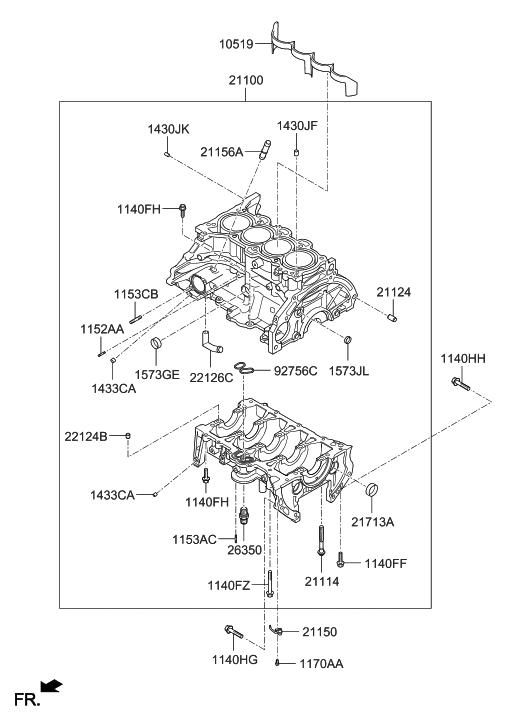 10519
21100
1430JK
1430JF
21156A
1140FH
1153CB
21124
1152AA
1573GE
22126C
92756C
1573JL
1433CA
1140HH
22124B
1433CA
1140FH
21713A
1153AC
26350
21114
1140FF
1140FZ
21150
1140HG
1170AA
FR.