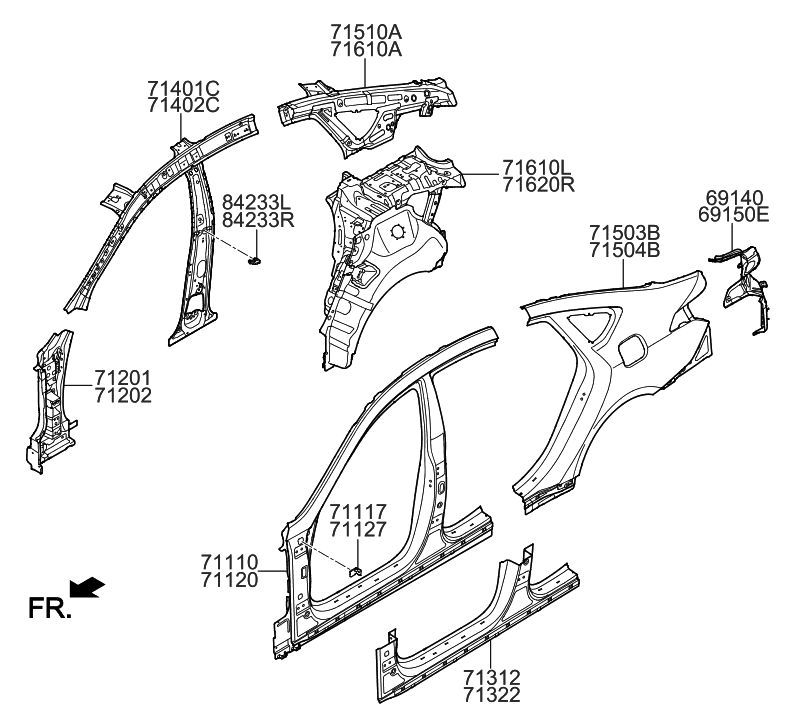 71510A
71610A

71401C
71402C

84233L
84233R

71610L
71620R

69140
69150E

71503B
71504B

71201
71202

71117
71127

71110
71120

FR.

71312
71322