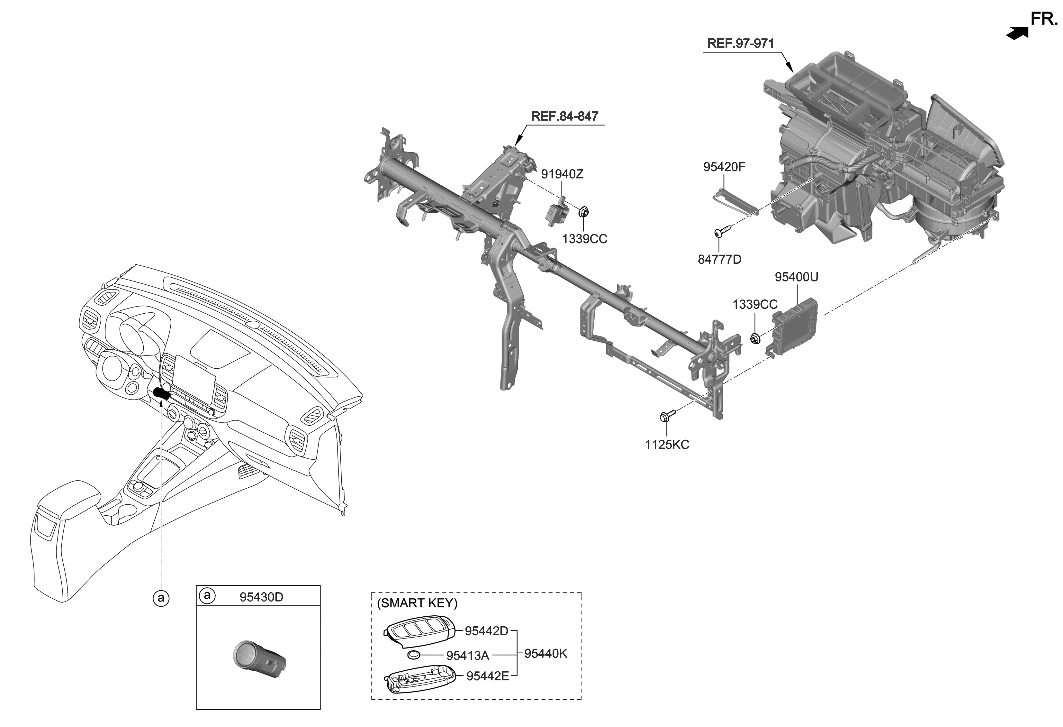 FR.

REF.97-971

REF.84-847

91940Z

1339CC

95420F

84777D

95400U

1339CC

1125KC

a

a

95430D

(SMART KEY)

95442D

95413A

95440K

95442E