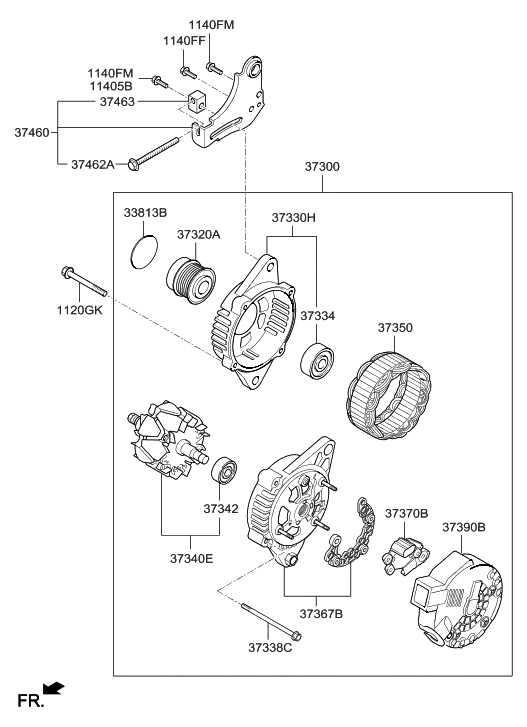 1140FM
1140FF
1140FM
11405B
37463
37460
37462A
37300
33813B
37320A
37330H
1120GK
37334
37350
37342
37340E
37370B
37390B
37367B
37338C
FR.