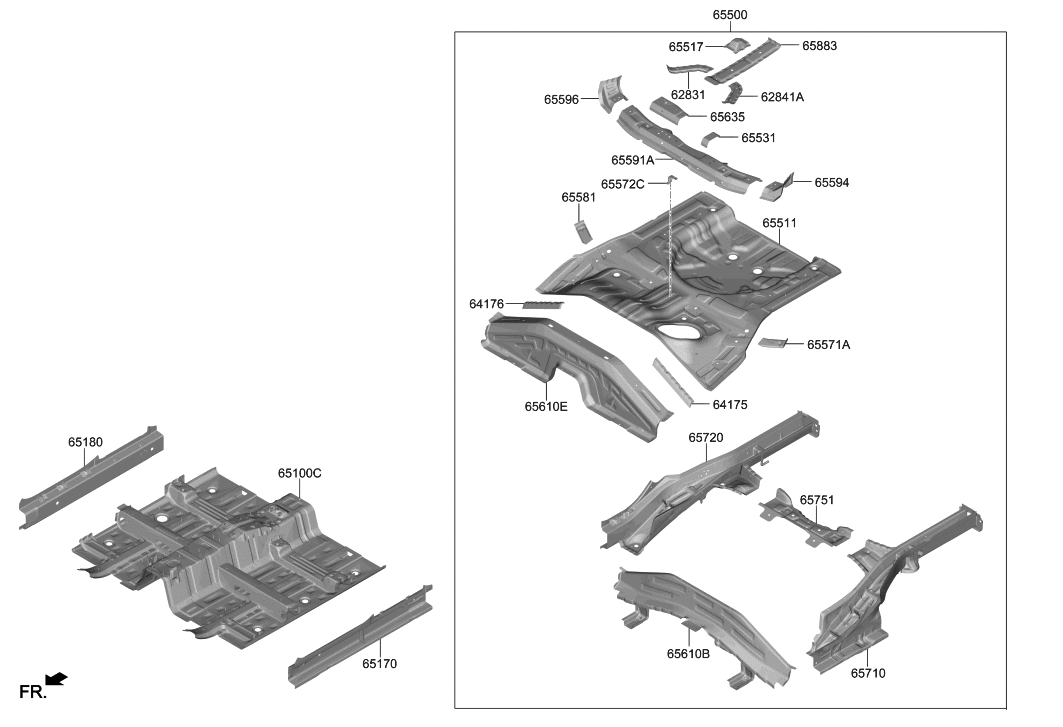 65500
65517
65883
62831
62841A
65596
65635
65531
65591A
65572C
65594
65581
65511
64176
65571A
65610E
64175
65720
65751
65610B
65710
65180
65100C
65170
FR.