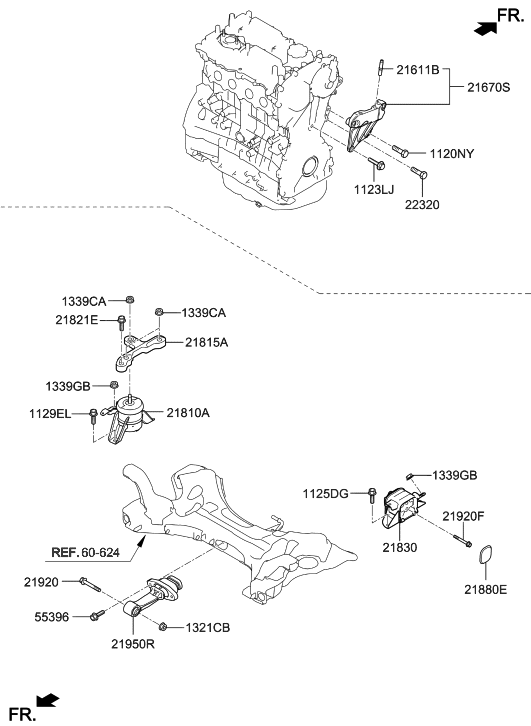 FR.

21611B
21670S
1120NY
1123LJ
22320

1339CA
21821E
1339CA
21815A
1339GB
1129EL
21810A

1339GB
1125DG
21920F
21830
21880E

REF. 60-624
21920
55396
1321CB
21950R

FR.