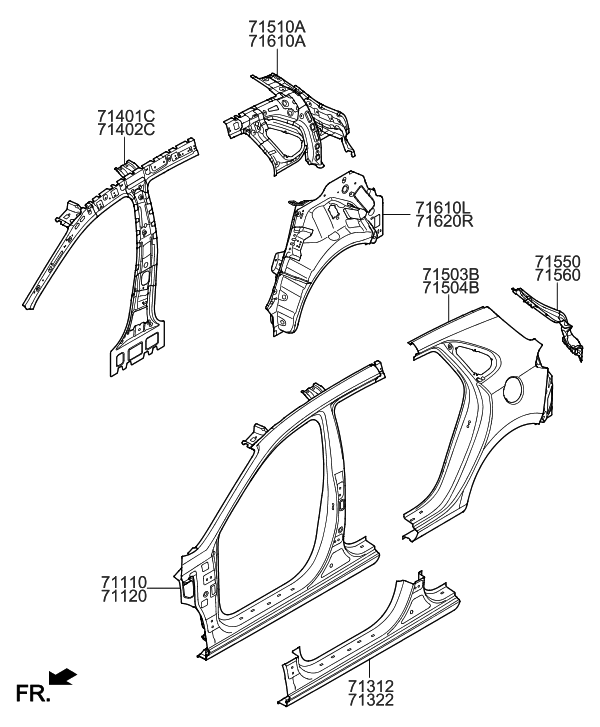 71510A
71610A

71401C
71402C

71610L
71620R

71550
71560

71503B
71504B

71110
71120

71312
71322

FR.