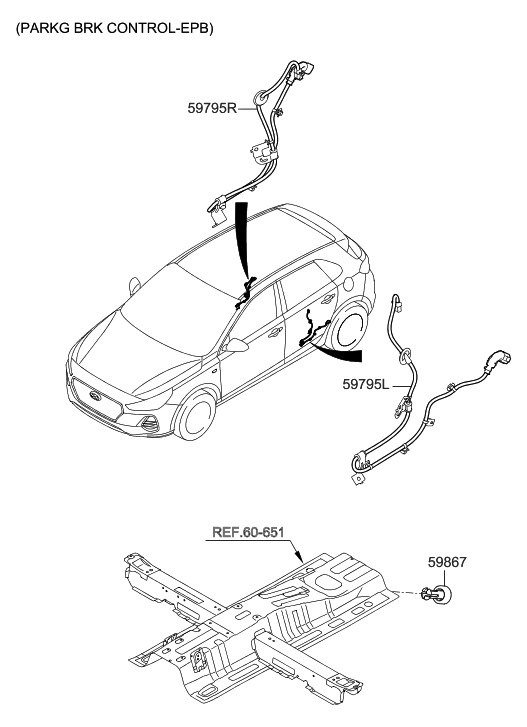 (PARKG BRK CONTROL-EPB)

59795R

59795L

REF.60-651

59867