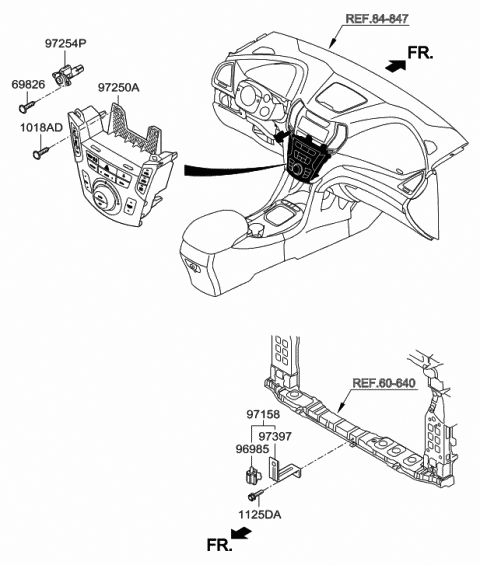 97254P
69826
97250A
1018AD
REF.84-847
FR.
REF.60-640
97158
97397
96985
1125DA
FR.