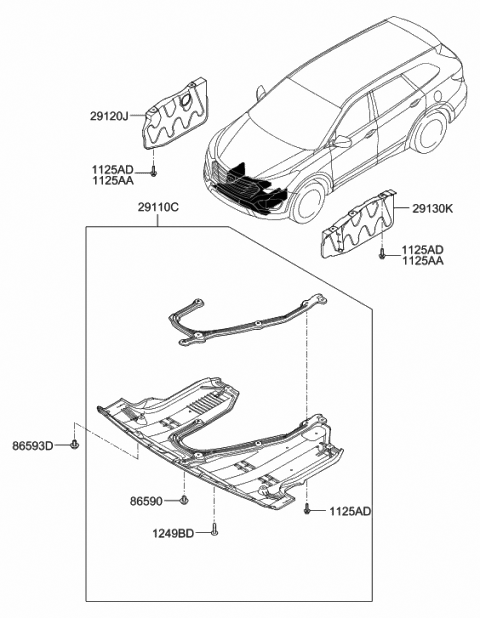 29120J
1125AD
1125AA
29110C
29130K
1125AD
1125AA
86593D
86590
1125AD
1249BD