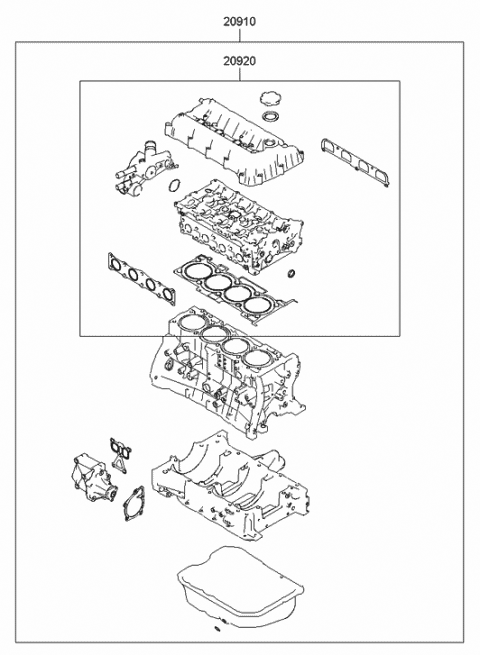 20910

20920