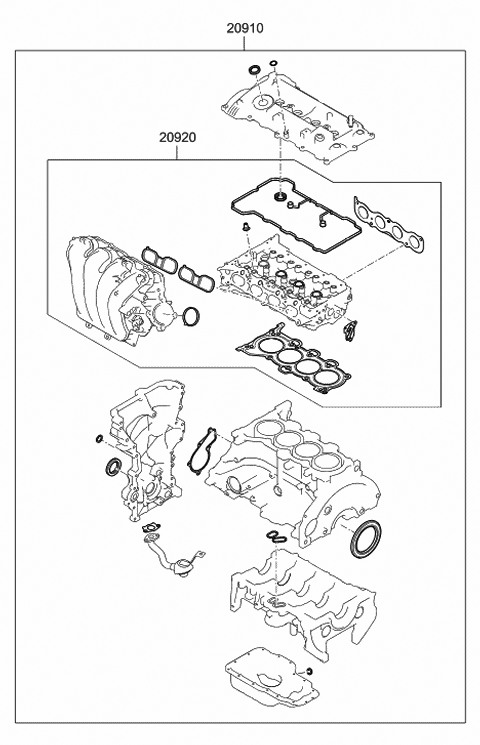 20910

20920