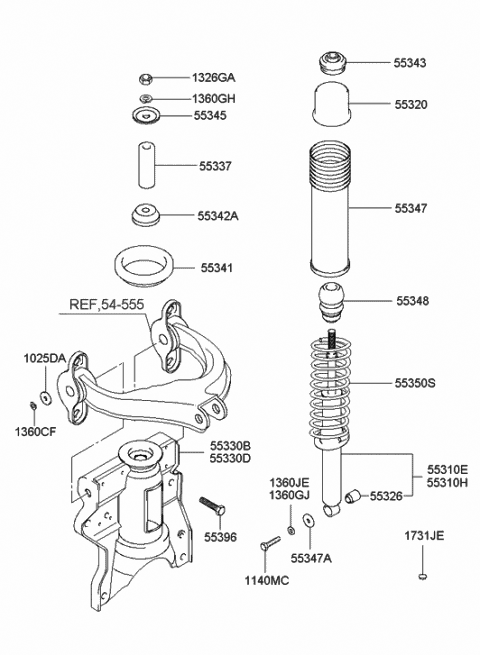 1326GA
1360GH
55345
55337
55342A
55341
REF,54-555
1025DA
1360CF
55330B
55330D
55396
55343
55320
55347
55348
55350S
55310E
55310H
55326
1360JE
1360GJ
55347A
1140MC
1731JE