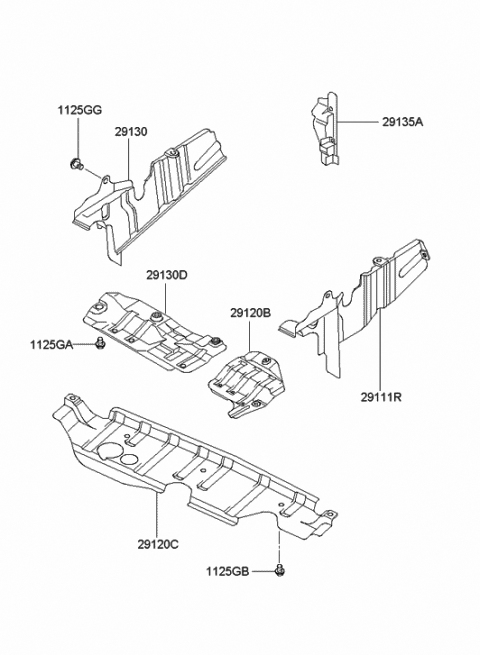 1125GG
29130
29135A
29130D
29120B
1125GA
29111R
29120C
1125GB