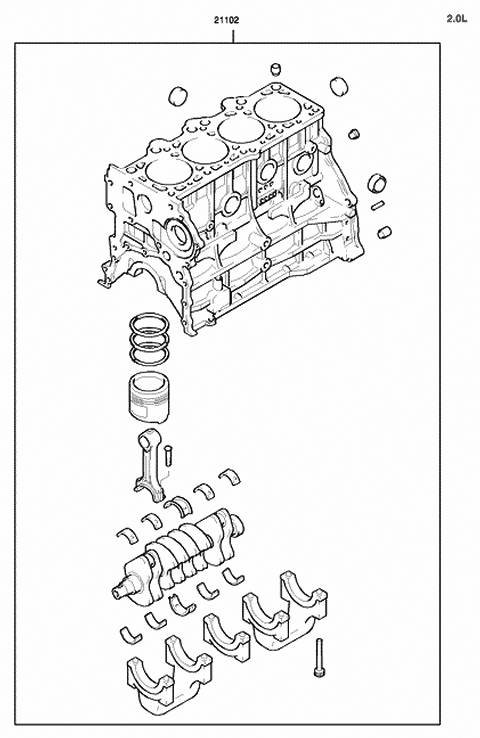 21102

2.0L