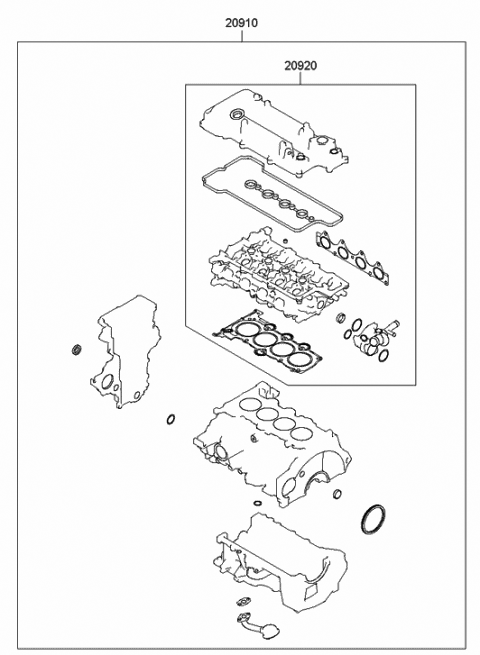 20910

20920