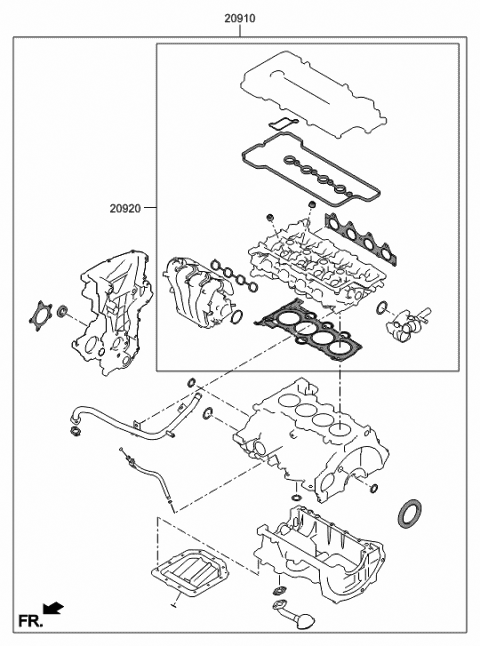 20910

20920

FR.