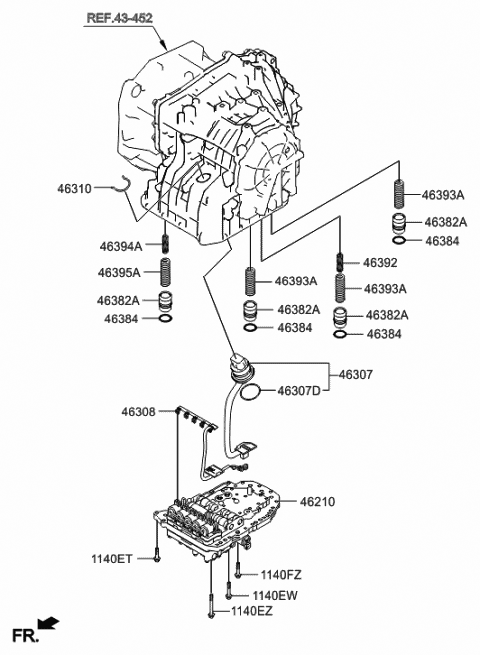 REF.43-452

46310

46393A
46382A
46384

46394A
46395A
46382A
46384

46393A
46382A
46384

46392
46393A
46382A
46384

46307
46307D

46308

46210

1140ET
1140FZ
1140EW
1140EZ

FR.