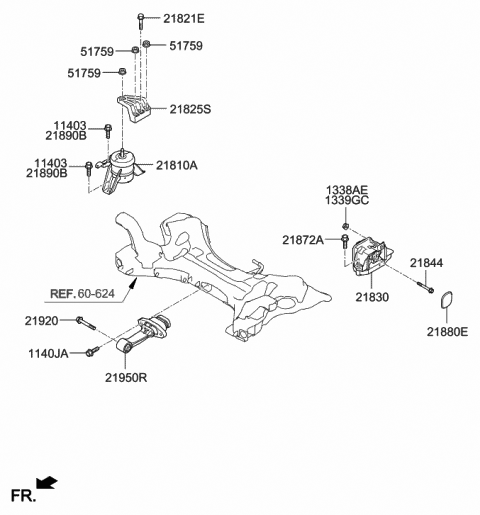 21821E
51759
51759
51759
21825S
11403
21890B
11403
21890B
21810A
1338AE
1339GC
21872A
21844
21830
21880E
REF. 60-624
21920
1140JA
21950R
FR.