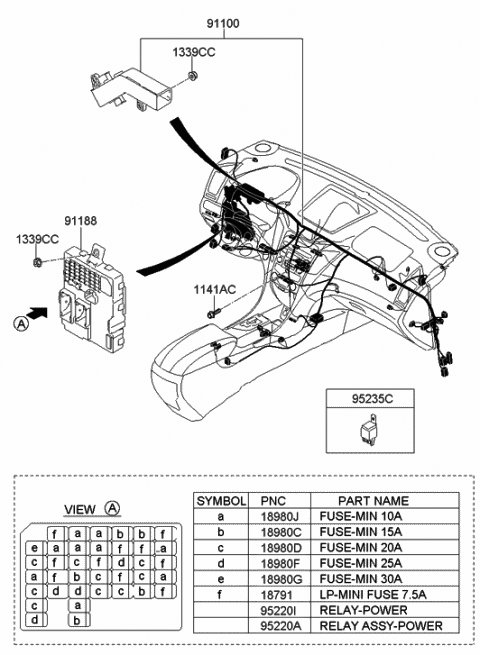 91100

1339CC

91188

1339CC

1141AC

A

95235C

VIEW A

|   | f | a | a | b | b | f |
|---|---|---|---|---|---|---|
| e | a | a | a | f | f | a |
| c | f | c | f | d | c | f |
| a | f | b | c | f | c | a |
| c | d | d | c | c | b | f |
| c |   | a |   |   |   |   |
| d |   | b |   |   |   |   |

| SYMBOL | PNC | PART NAME |
|---|---|---|
| a | 18980J | FUSE-MIN 10A |
| b | 18980C | FUSE-MIN 15A |
| c | 18980D | FUSE-MIN 20A |
| d | 18980F | FUSE-MIN 25A |
| e | 18980G | FUSE-MIN 30A |
| f | 18791 | LP-MINI FUSE 7.5A |
|  | 95220I | RELAY-POWER |
|  | 95220A | RELAY ASSY-POWER |