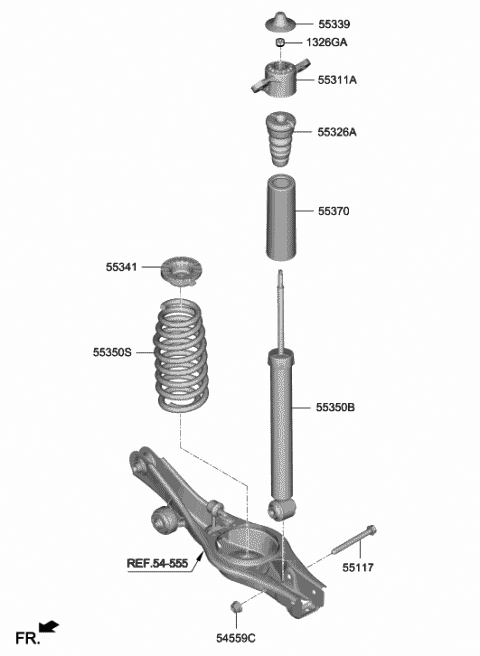 55339
1326GA
55311A
55326A
55370
55341
55350S
55350B
REF.54-555
55117
54559C
FR.