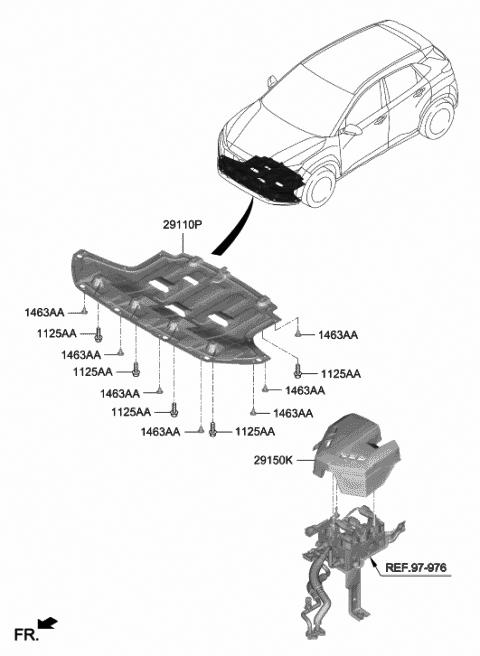 29110P

1463AA

1125AA

1463AA

1125AA

1463AA

1125AA

1463AA

1125AA

1463AA

1125AA

1463AA

1463AA

29150K

REF.97-976

FR.