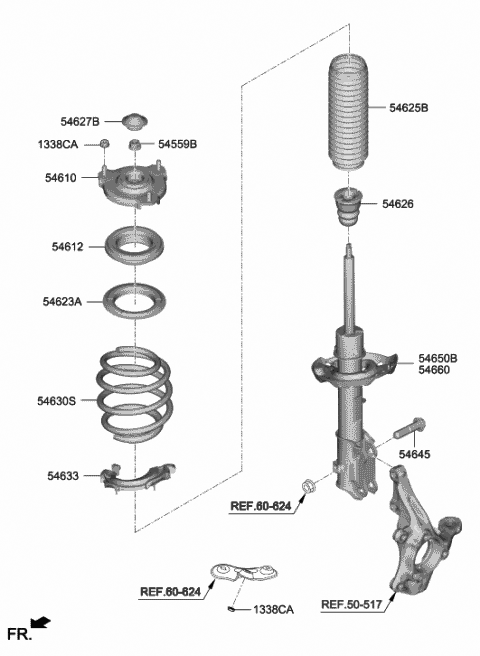 54627B
1338CA
54559B
54610
54612
54623A
54630S
54633
54625B
54626
54650B
54660
54645
REF.60-624
REF.60-624
1338CA
REF.50-517
FR.