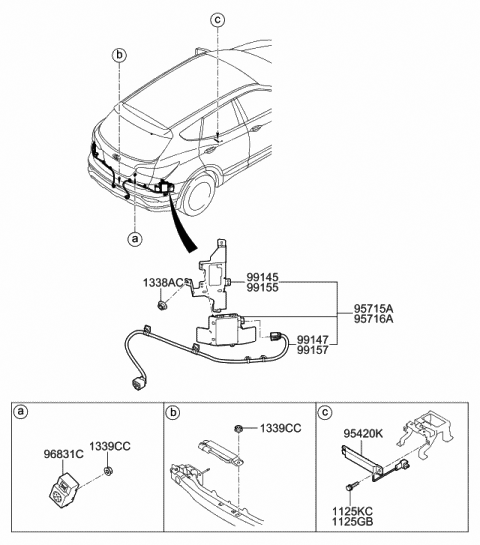 c
b
a
1338AC
99145
99155
95715A
95716A
99147
99157

a
96831C
1339CC

b
1339CC

c
95420K
1125KC
1125GB