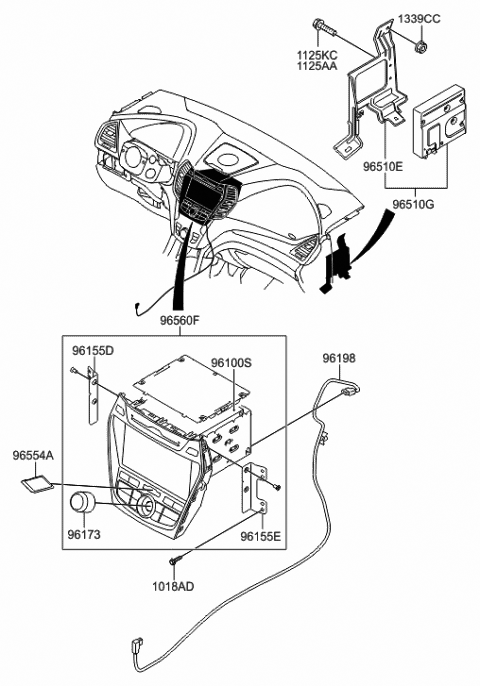 1339CC
1125KC
1125AA
96510E
96510G
96560F
96155D
96100S
96198
96554A
96173
96155E
1018AD