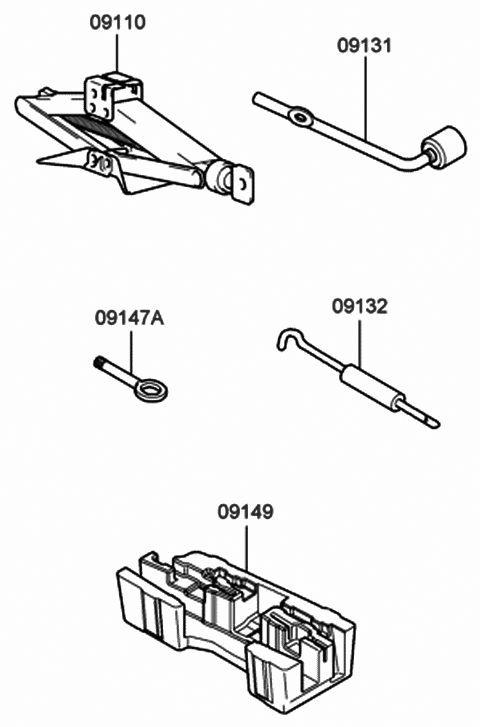 09110

09131

09147A

09132

09149