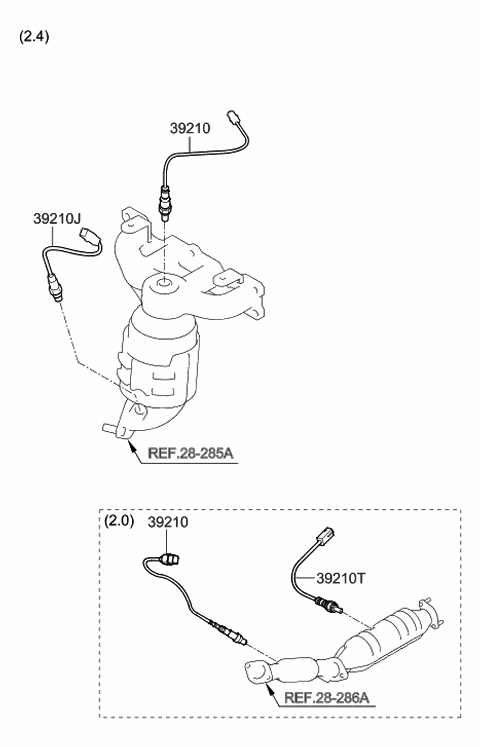 (2.4)

39210

39210J

REF.28-285A

(2.0)

39210

39210T

REF.28-286A