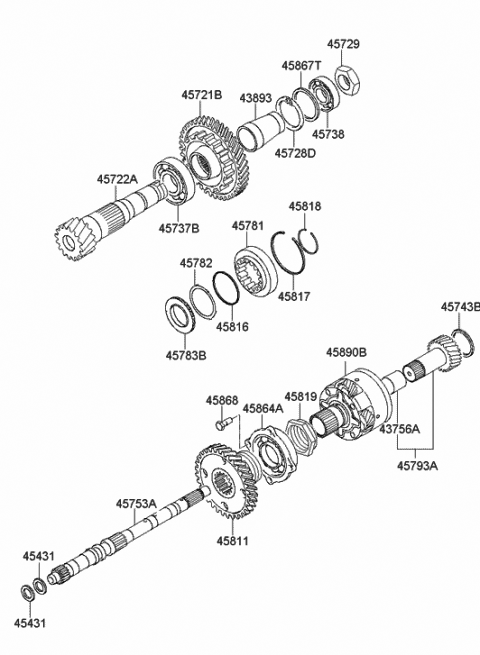 45729
45867T
45721B
43893
45738
45728D
45722A
45737B
45818
45781
45782
45817
45816
45783B
45743B
45890B
45868
45864A
45819
43756A
45793A
45753A
45811
45431
45431