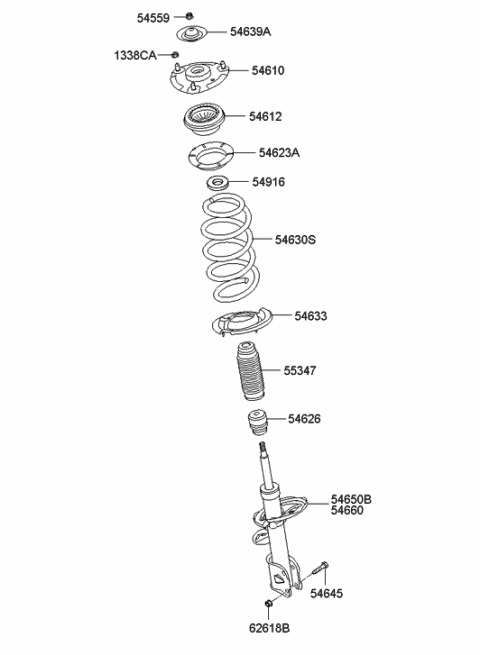 54559
54639A
1338CA
54610
54612
54623A
54916
54630S
54633
55347
54626
54650B
54660
54645
62618B