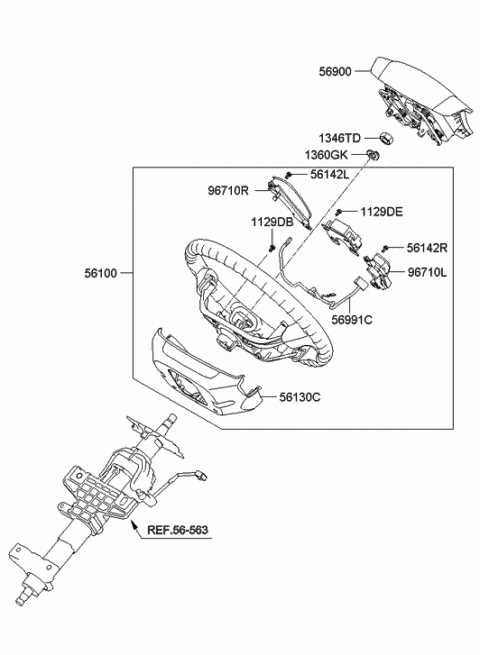 56900

1346TD

1360GK

56142L

96710R

1129DE

1129DB

56142R

56100

96710L

56991C

56130C

REF.56-563