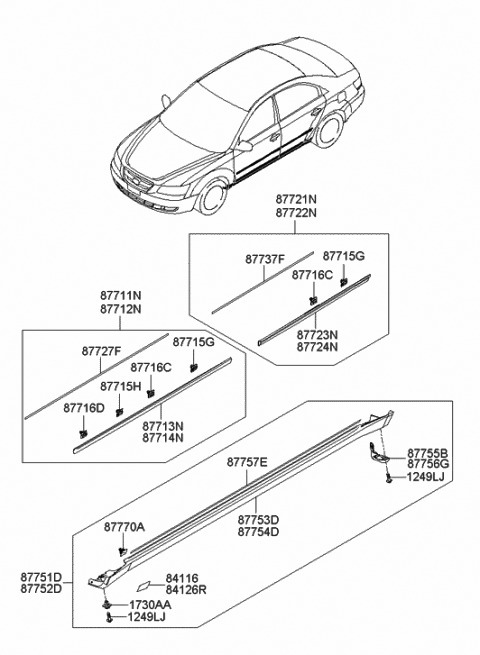 87721N
87722N

87737F
87715G
87716C
87723N
87724N

87711N
87712N

87727F
87715G
87716C
87715H
87716D
87713N
87714N

87757E
87755B
87756G
1249LJ
87753D
87754D
87770A
87751D
87752D
84116
84126R
1730AA
1249LJ