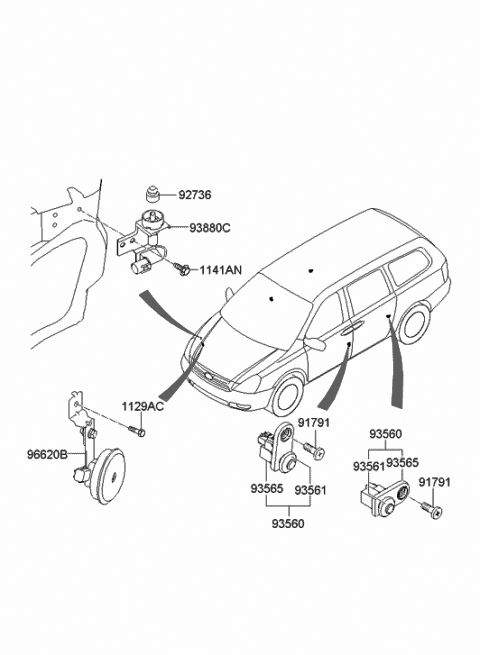 92736
93880C
1141AN
1129AC
96620B
91791
93565
93561
93560
93560
93561
93565
91791