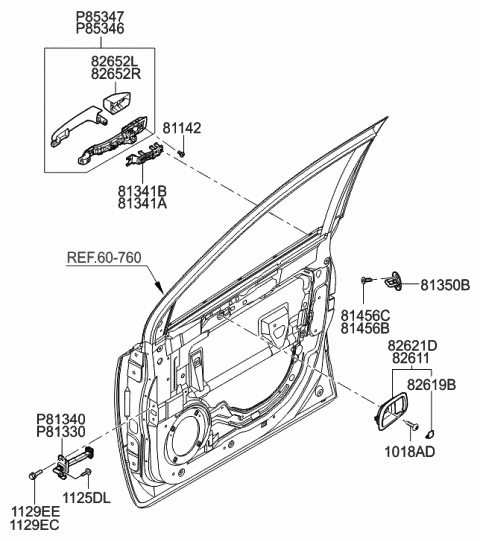 P85347
P85346

82652L
82652R

81142

81341B
81341A

REF.60-760

81350B

81456C
81456B

82621D
82611

82619B

1018AD

P81340
P81330

1125DL

1129EE
1129EC