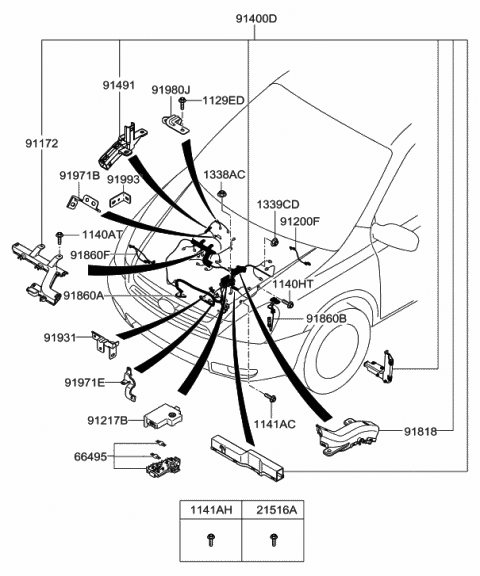 91400D

91491

91980J

1129ED

91172

91971B

91993

1338AC

1339CD

91200F

1140AT

91860F

1140HT

91860A

91860B

91931

91971E

91217B

1141AC

91818

66495

| 1141AH | 21516A |
|---|---|
| | |