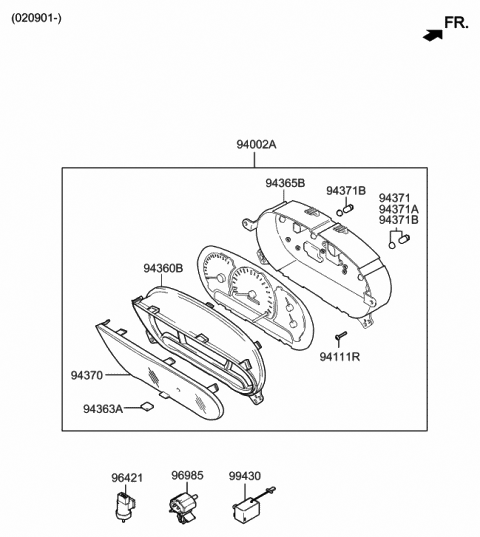 (020901-)

FR.

94002A

94365B

94371B

94371
94371A
94371B

94360B

94111R

94370

94363A

96421

96985

99430